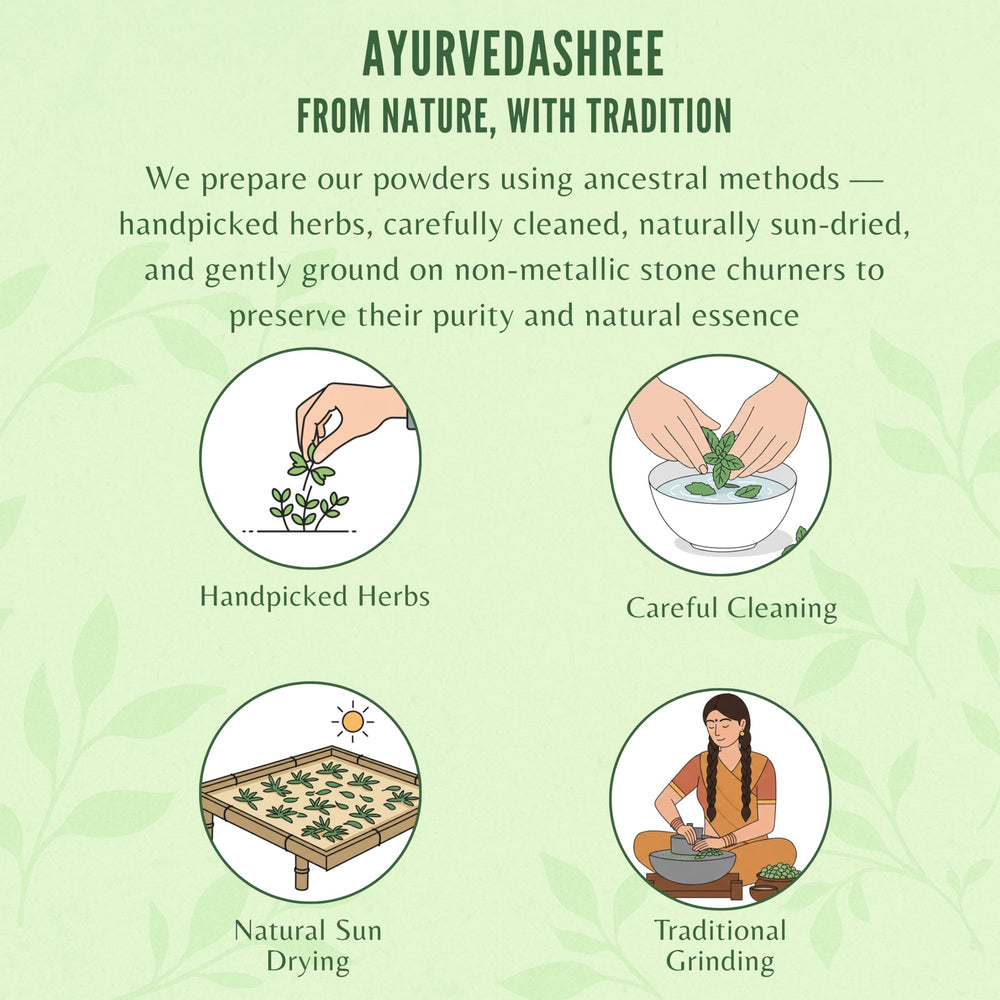 AYURVEDASHREE
FROM NATURE, WITH TRADITION

We prepare our powders using ancestral methods — handpicked herbs, carefully cleaned, naturally sun-dried, and gently ground on non-metallic stone churners to preserve their purity and natural essence

Handpicked Herbs

Careful Cleaning

Natural Sun Drying

Traditional Grinding