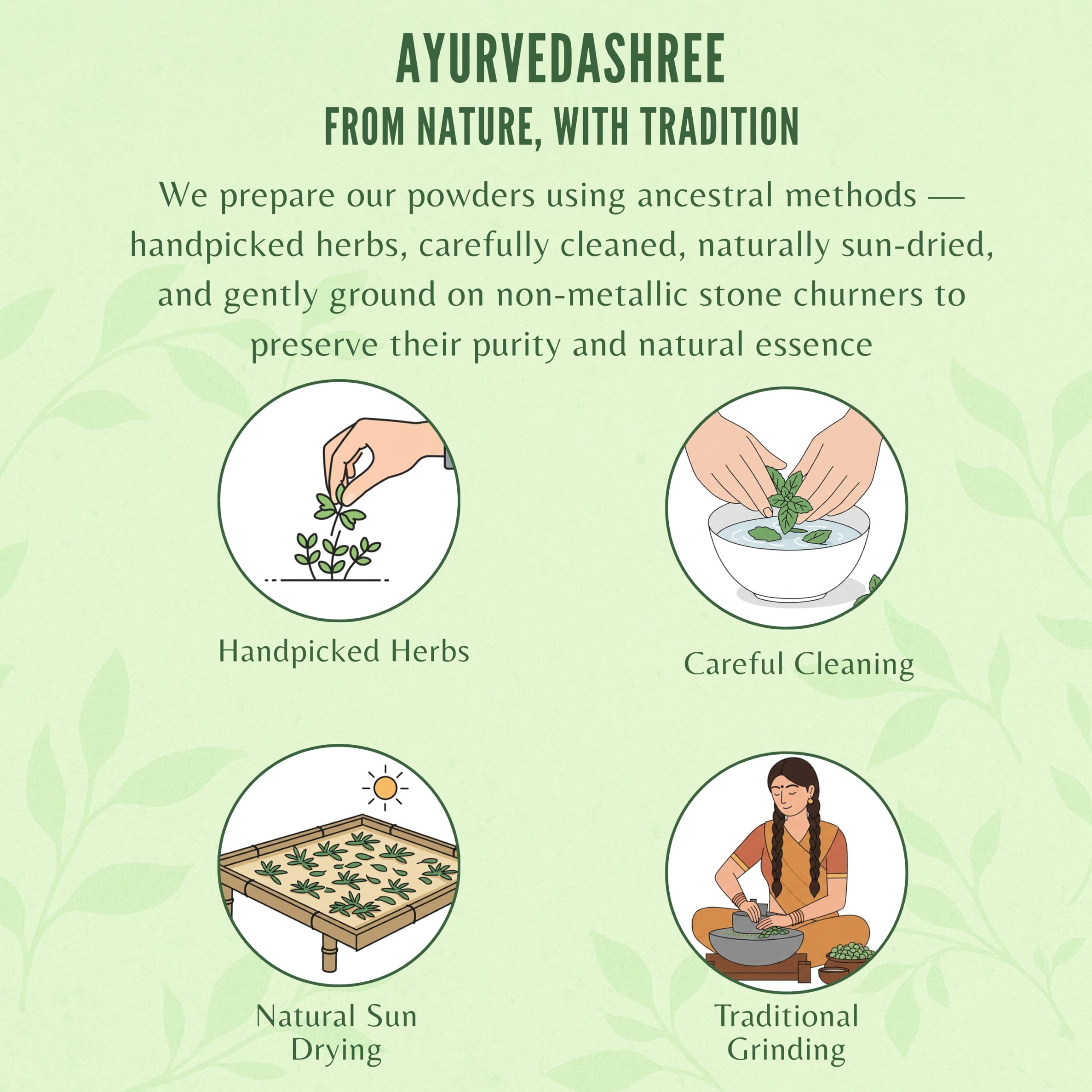 AYURVEDASHREE
FROM NATURE, WITH TRADITION

We prepare our powders using ancestral methods — handpicked herbs, carefully cleaned, naturally sun-dried, and gently ground on non-metallic stone churners to preserve their purity and natural essence

Handpicked Herbs

Careful Cleaning

Natural Sun Drying

Traditional Grinding