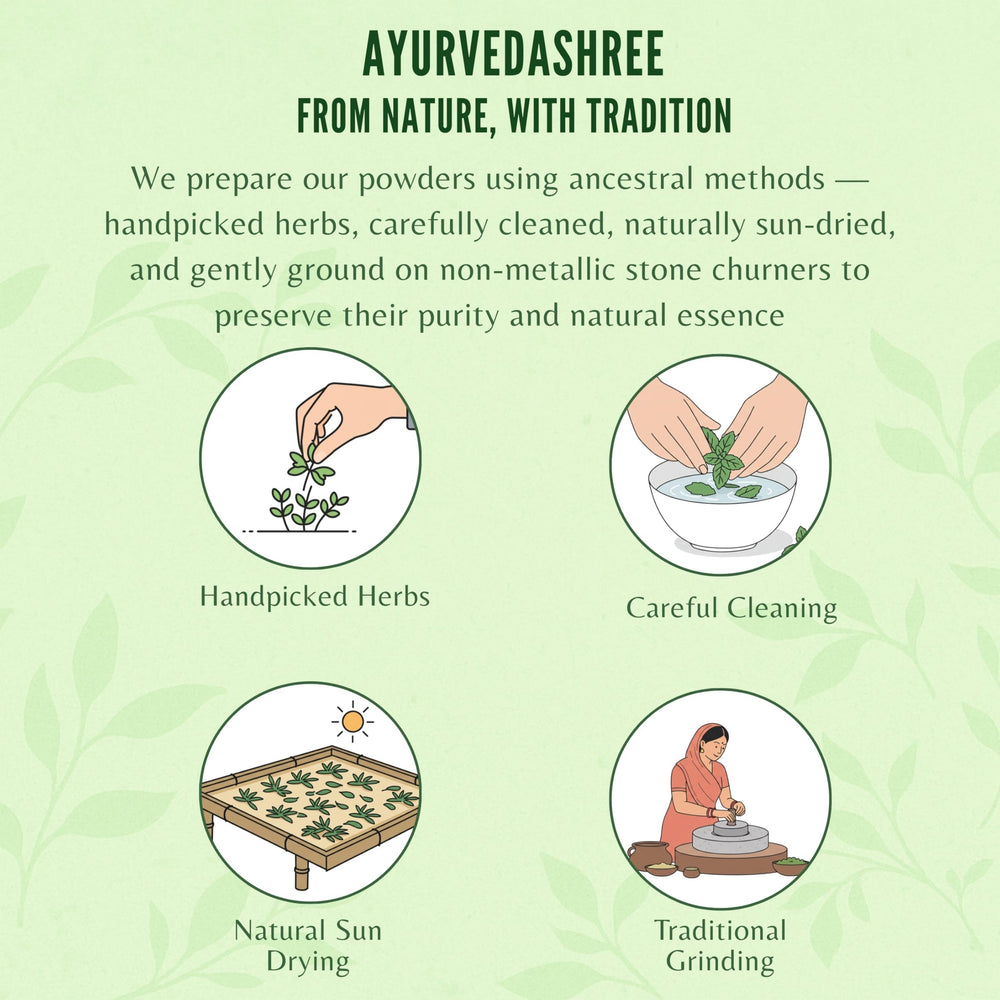 AYURVEDASHREE
FROM NATURE, WITH TRADITION

We prepare our powders using ancestral methods — handpicked herbs, carefully cleaned, naturally sun-dried, and gently ground on non-metallic stone churners to preserve their purity and natural essence

Handpicked Herbs

Careful Cleaning

Natural Sun Drying

Traditional Grinding