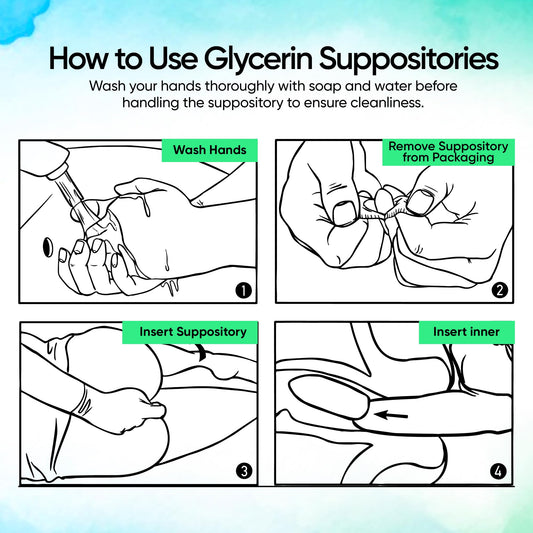 How to Use Glycerin Suppositories

Wash your hands thoroughly with soap and water before handling the suppository to ensure cleanliness.

Wash Hands

1

Remove Suppository from Packaging

2

Insert Suppository

3

Insert inner

4