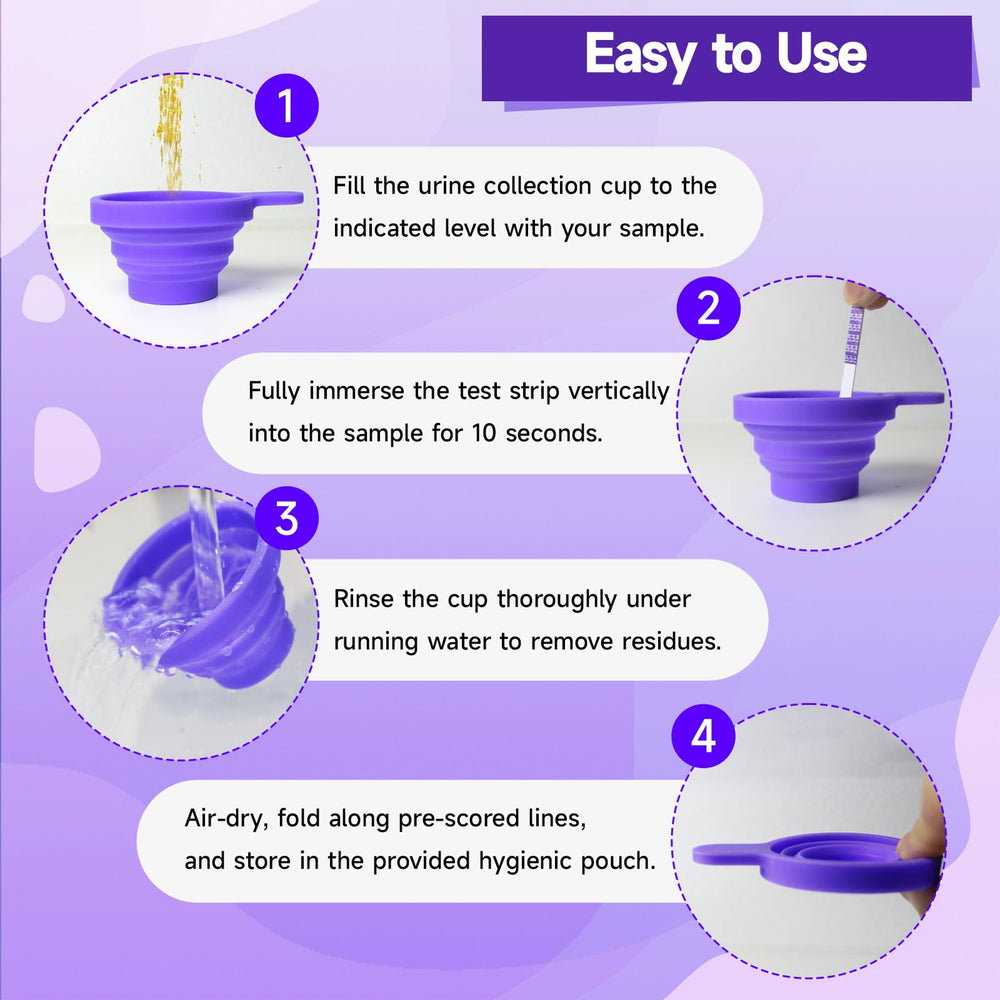 Easy to Use

1

Fill the urine collection cup to the indicated level with your sample.

2

Fully immerse the test strip vertically into the sample for 10 seconds.

3

Rinse the cup thoroughly under running water to remove residues.

4

Air-dry, fold along pre-scored lines, and store in the provided hygienic pouch.