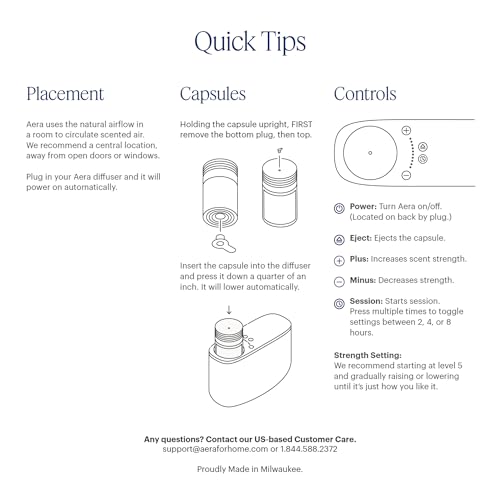 Quick Tips

Placement

Aera uses the natural airflow in a room to circulate scented air. We recommend a central location, away from open doors or windows.

Plug in your Aera diffuser and it will power on automatically.

Capsules

Holding the capsule upright, FIRST remove the bottom plug, then top.

Insert the capsule into the diffuser and press it down a quarter of an inch. It will lower automatically.

Controls

Power: Turn Aera on/off. (Located on back by plug.)

Eject: Ejects the capsule.

Plus: Increases scent strength.

Minus: Decreases strength.

Session: Starts session. Press multiple times to toggle settings between 2, 4, or 8 hours.

Strength Setting:
We recommend starting at level 5 and gradually raising or lowering until it's just how you like it.

Any questions? Contact our US-based Customer Care.
support@aeraforhome.com or 1.844.588.2372

Proudly Made in Milwaukee.