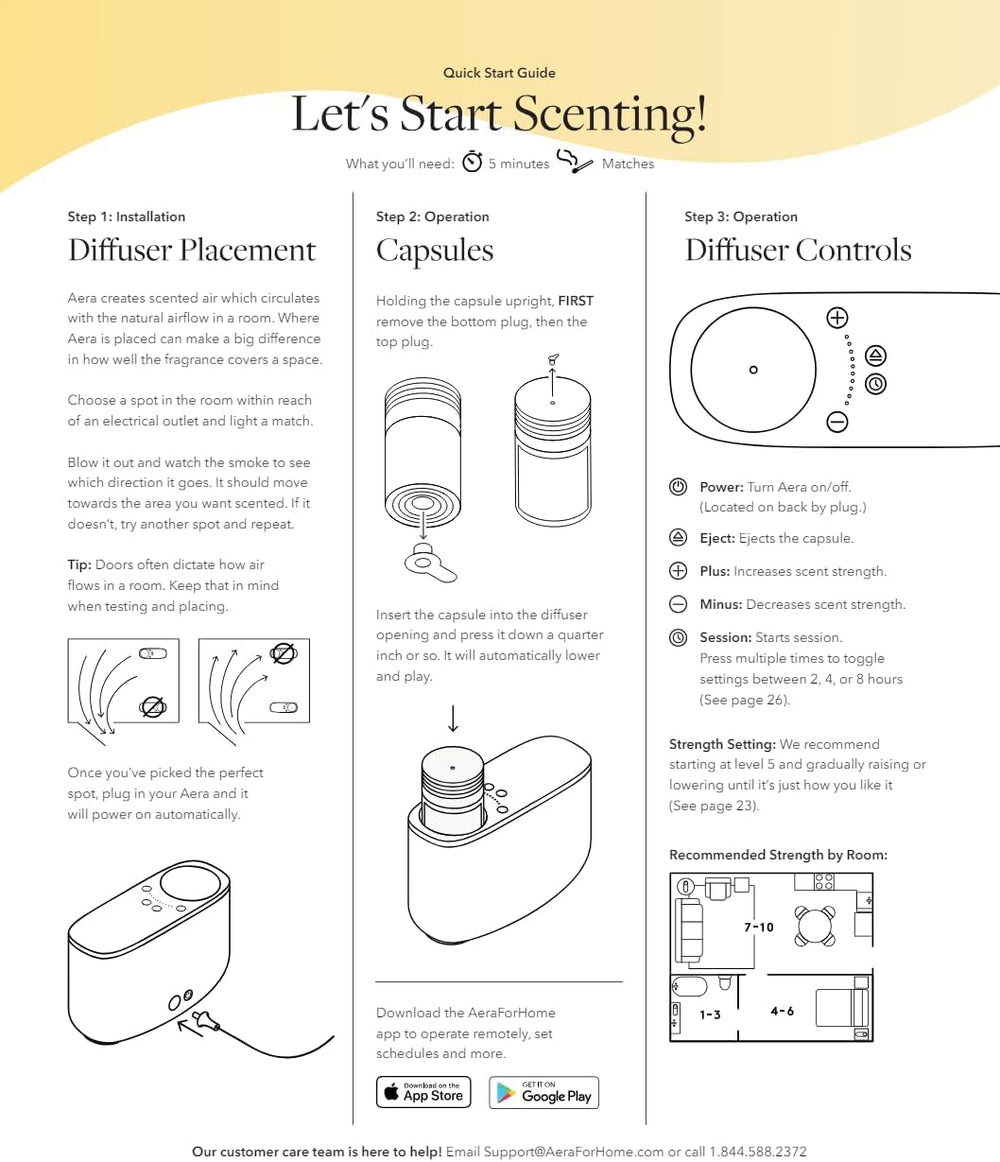 Quick Start Guide

Let's Start Scenting!

What you'll need: 5 minutes Matches

Step 1: Installation

Diffuser Placement

Aera creates scented air which circulates with the natural airflow in a room. Where Aera is placed can make a big difference in how well the fragrance covers a space.

Choose a spot in the room within reach of an electrical outlet and light a match.

Blow it out and watch the smoke to see which direction it goes. It should move towards the area you want scented. If it doesn't, try another spot and repeat.

Tip: Doors often dictate how air flows in a room. Keep that in mind when testing and placing.

Once you've picked the perfect spot, plug in your Aera and it will power on automatically.

Step 2: Operation

Capsules

Holding the capsule upright, FIRST remove the bottom plug, then the top plug.

Insert the capsule into the diffuser opening and press it down a quarter inch or so. It will automatically lower and play.

Download the AeraForHome app to operate remotely, set schedules and more.

Download on the App Store

GET IT ON Google Play

Step 3: Operation

Diffuser Controls

Power: Turn Aera on/off. (Located on back by plug.)

Eject: Ejects the capsule.

Plus: Increases scent strength.

Minus: Decreases scent strength.

Session: Starts session. Press multiple times to toggle settings between 2, 4, or 8 hours (See page 26).

Strength Setting: We recommend starting at level 5 and gradually raising or lowering until it's just how you like it (See page 23).

Recommended Strength by Room:

7-10

1-3

4-6

Our customer care team is here to help! Email Support@AeraForHome.com or call 1.844.588.2372