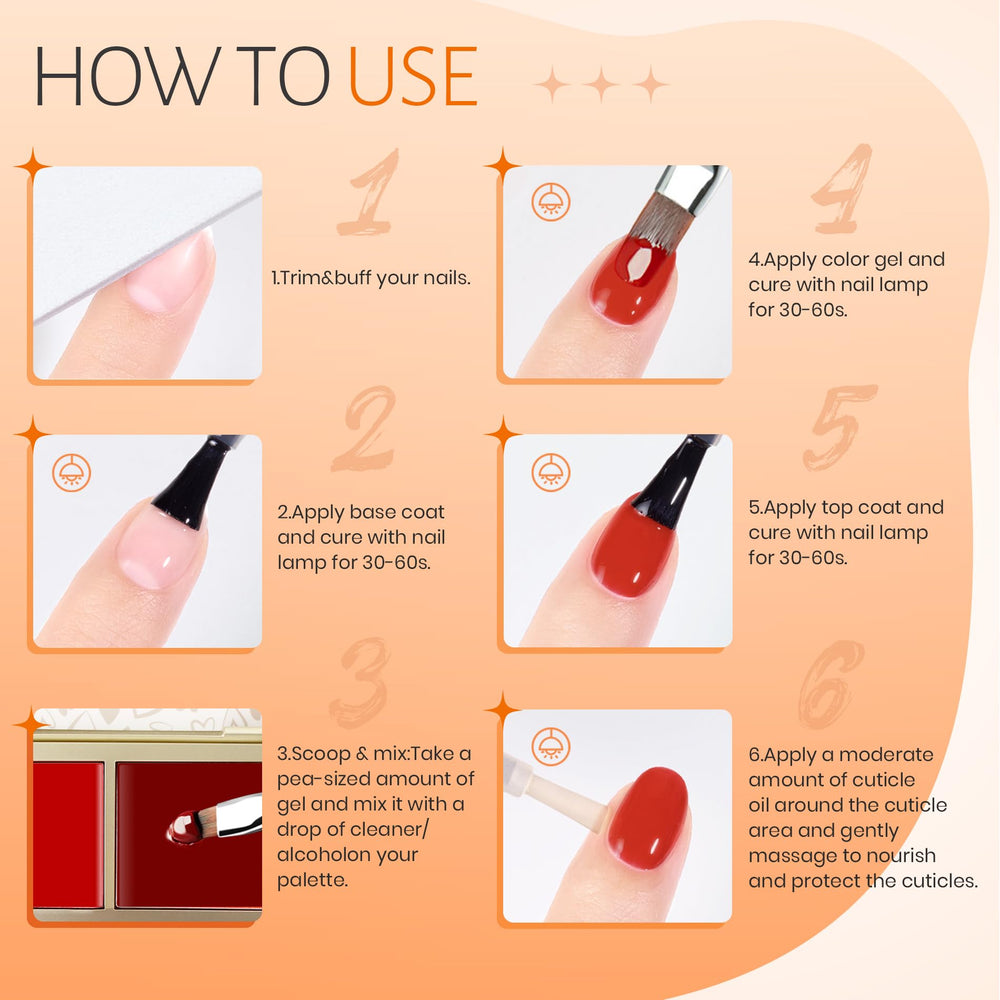 HOW TO USE

1

1.Trim&buff your nails.

2

2.Apply base coat and cure with nail lamp for 30-60s.

3

3.Scoop & mix:Take a pea-sized amount of gel and mix it with a drop of cleaner/ alcoholon your palette.

4

4.Apply color gel and cure with nail lamp for 30-60s.

5

5.Apply top coat and cure with nail lamp for 30-60s.

6

6.Apply a moderate amount of cuticle oil around the cuticle area and gently massage to nourish and protect the cuticles.