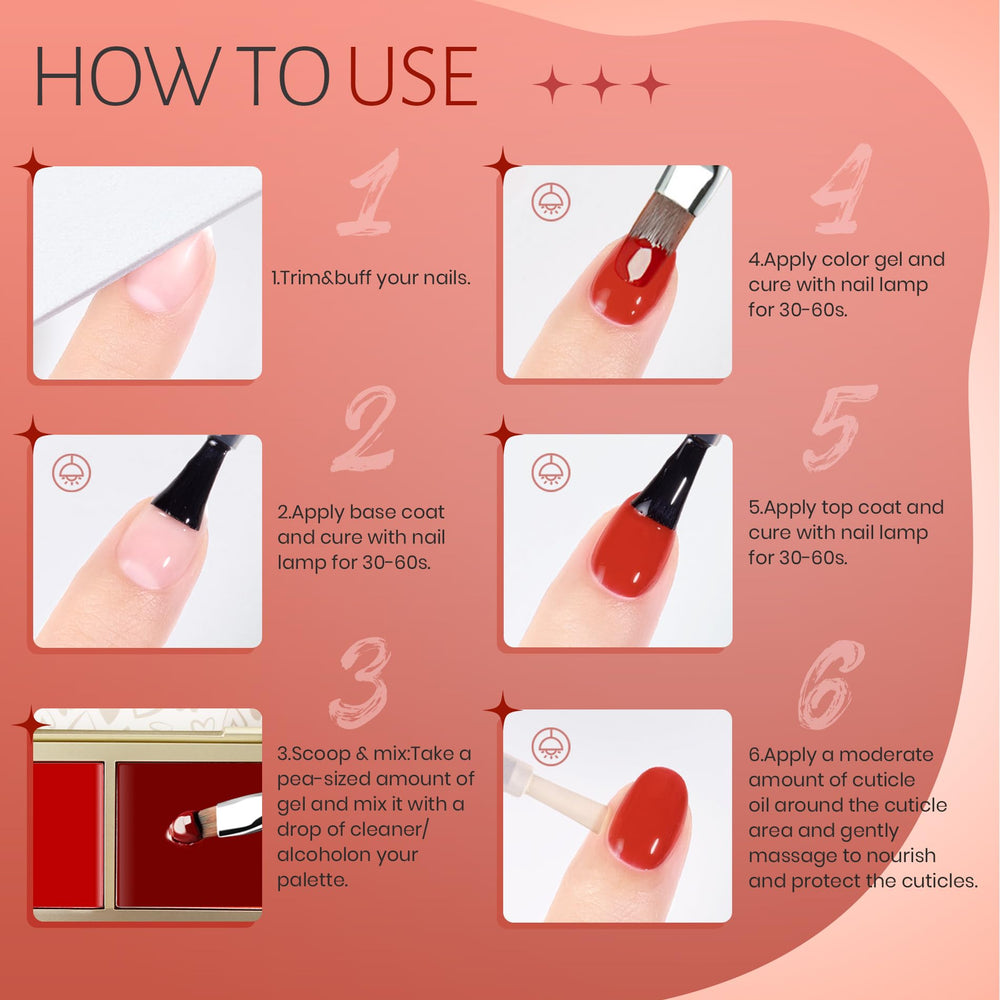 HOW TO USE

1

1.Trim&buff your nails.

2

2.Apply base coat and cure with nail lamp for 30-60s.

3

3.Scoop & mix:Take a pea-sized amount of gel and mix it with a drop of cleaner/ alcoholon your palette.

4

4.Apply color gel and cure with nail lamp for 30-60s.

5

5.Apply top coat and cure with nail lamp for 30-60s.

6

6.Apply a moderate amount of cuticle oil around the cuticle area and gently massage to nourish and protect the cuticles.