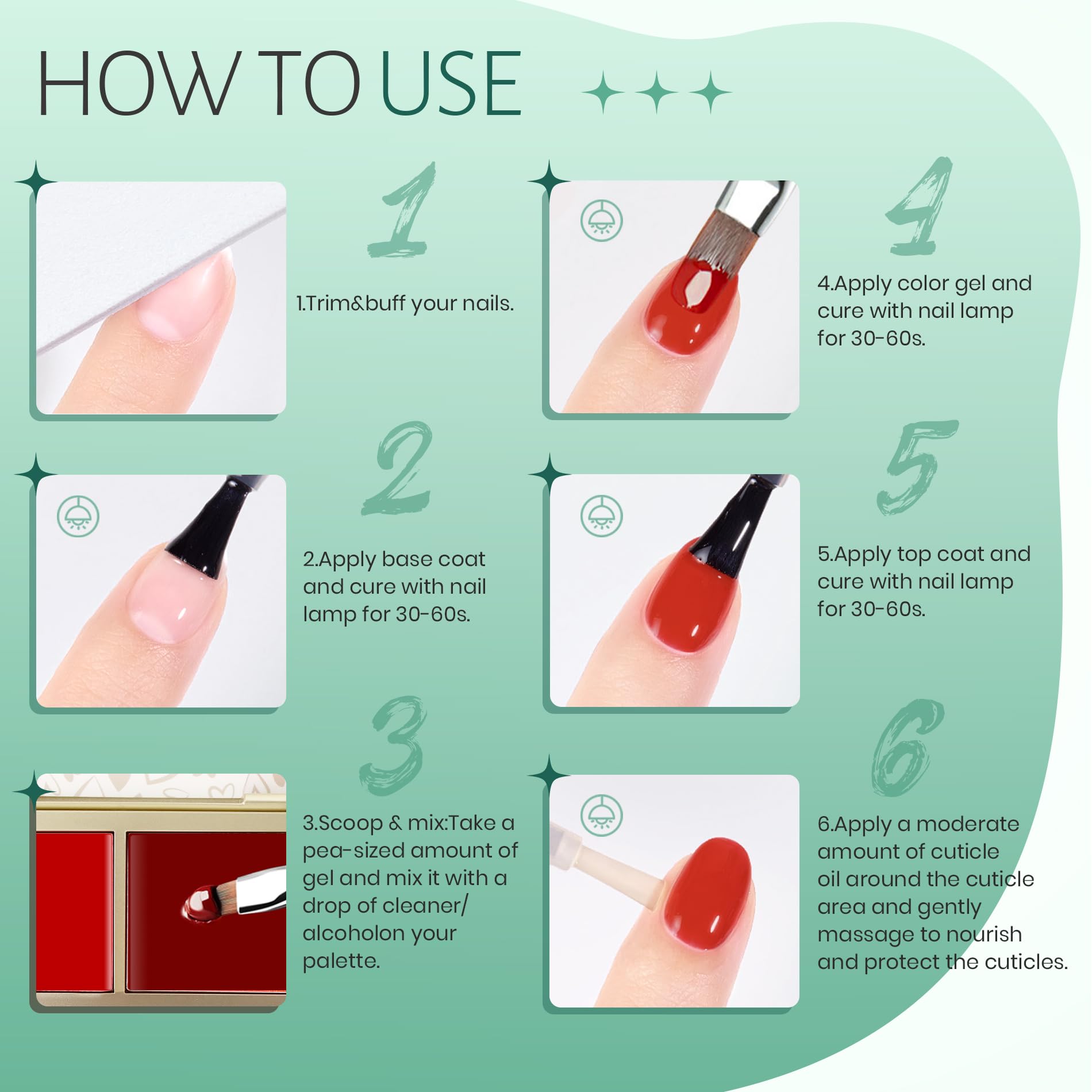 HOW TO USE

1

1.Trim&buff your nails.

2

2.Apply base coat and cure with nail lamp for 30-60s.

3

3.Scoop & mix:Take a pea-sized amount of gel and mix it with a drop of cleaner/ alcoholon your palette.

4

4.Apply color gel and cure with nail lamp for 30-60s.

5

5.Apply top coat and cure with nail lamp for 30-60s.

6

6.Apply a moderate amount of cuticle oil around the cuticle area and gently massage to nourish and protect the cuticles.