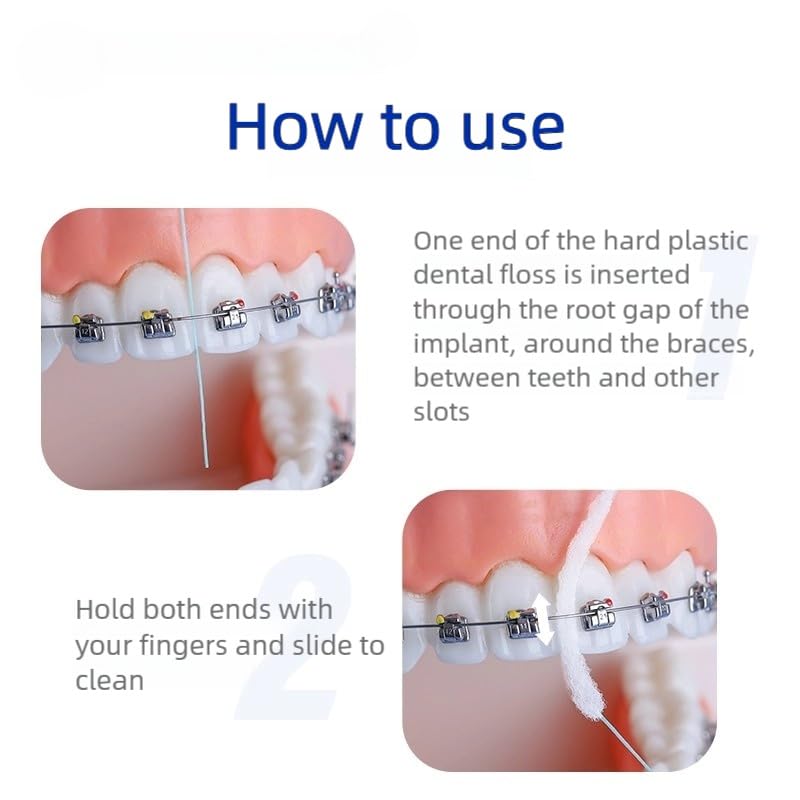 How to use

1

One end of the hard plastic dental floss is inserted through the root gap of the implant, around the braces, between teeth and other slots

2

Hold both ends with your fingers and slide to clean