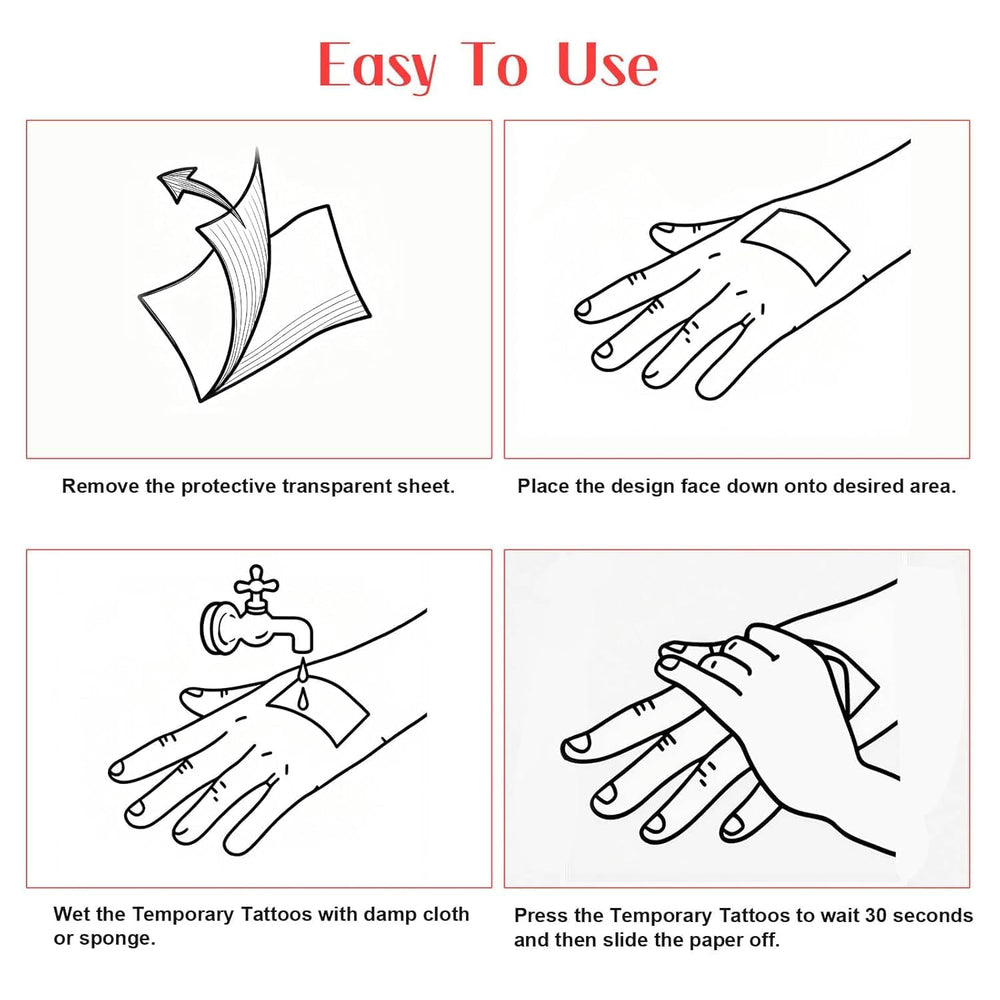 Easy To Use

Remove the protective transparent sheet.

Place the design face down onto desired area.

Wet the Temporary Tattoos with damp cloth or sponge.

Press the Temporary Tattoos to wait 30 seconds and then slide the paper off.