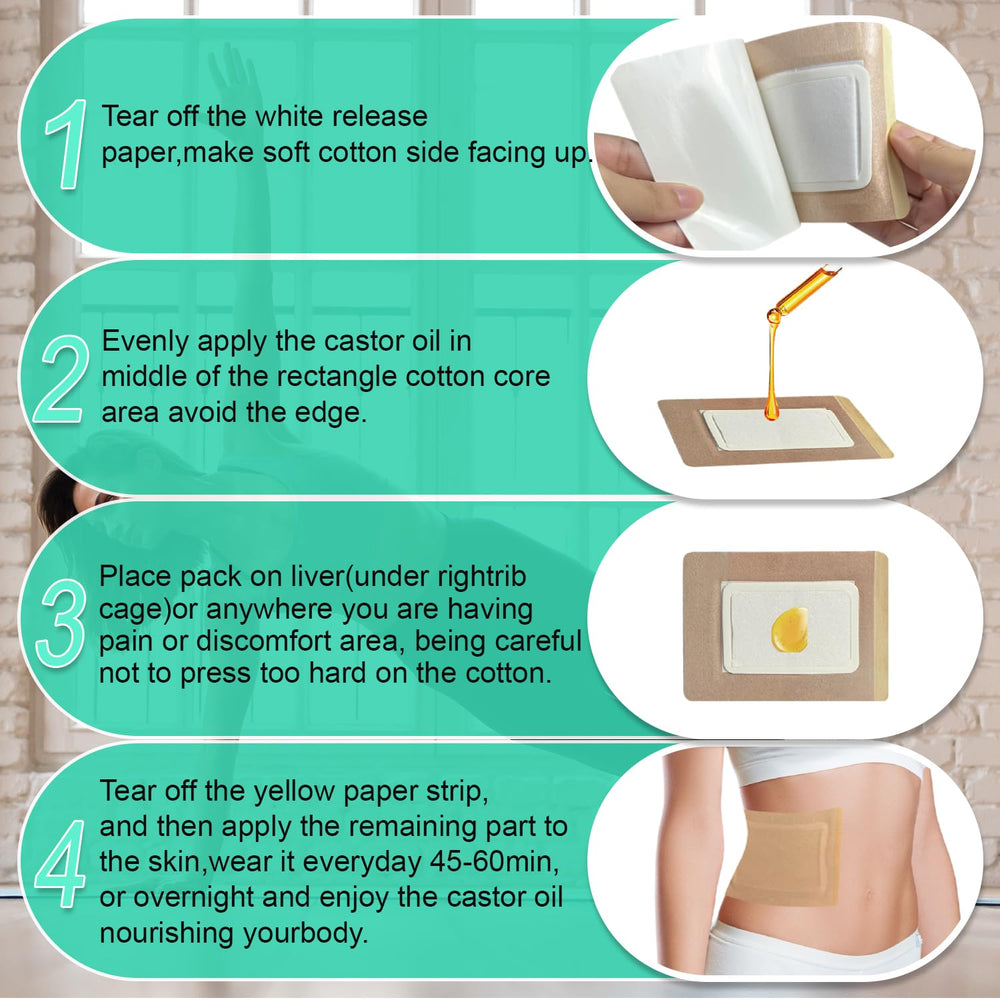 1 Tear off the white release paper,make soft cotton side facing up.

2 Evenly apply the castor oil in middle of the rectangle cotton core area avoid the edge.

3 Place pack on liver(under rightrib cage)or anywhere you are having pain or discomfort area, being careful not to press too hard on the cotton.

4 Tear off the yellow paper strip, and then apply the remaining part to the skin,wear it everyday 45-60min, or overnight and enjoy the castor oil nourishing yourbody.