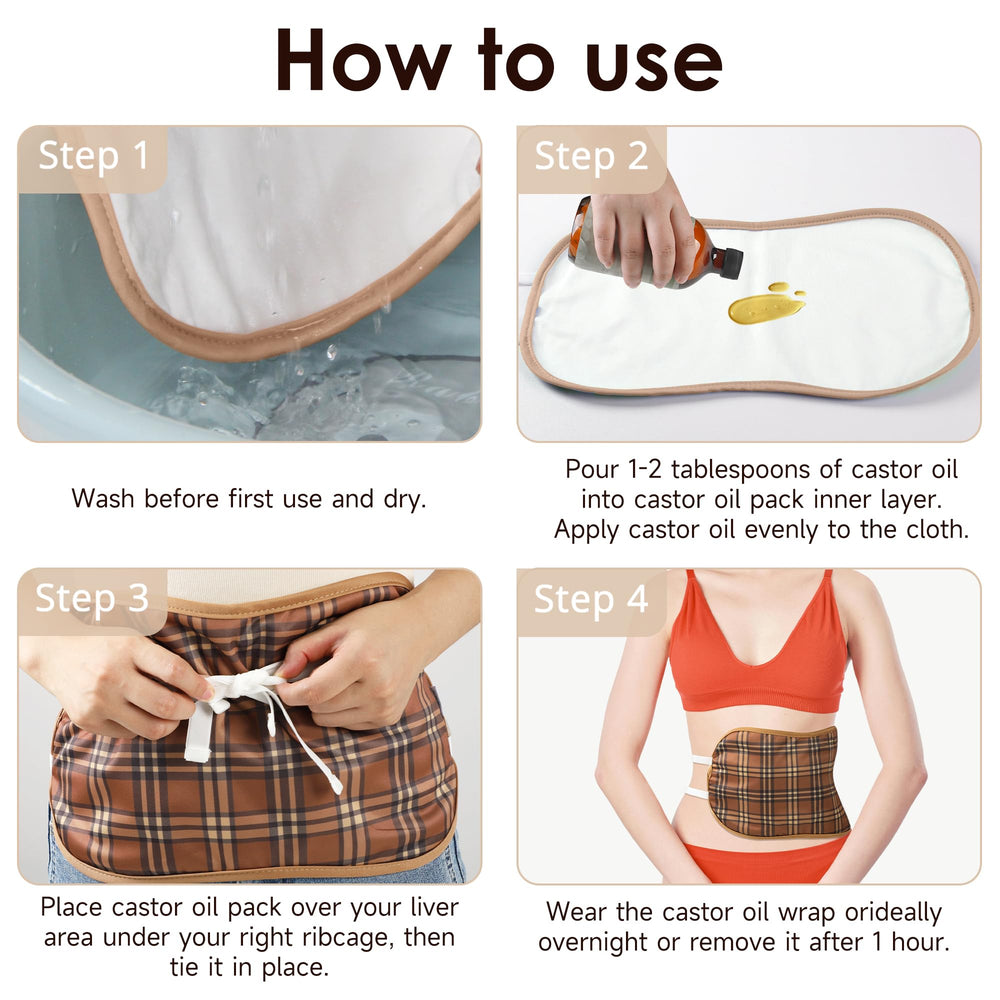 How to use

Step 1

Wash before first use and dry.

Step 2

Pour 1-2 tablespoons of castor oil into castor oil pack inner layer. Apply castor oil evenly to the cloth.

Step 3

Place castor oil pack over your liver area under your right ribcage, then tie it in place.

Step 4

Wear the castor oil wrap orideally overnight or remove it after 1 hour.