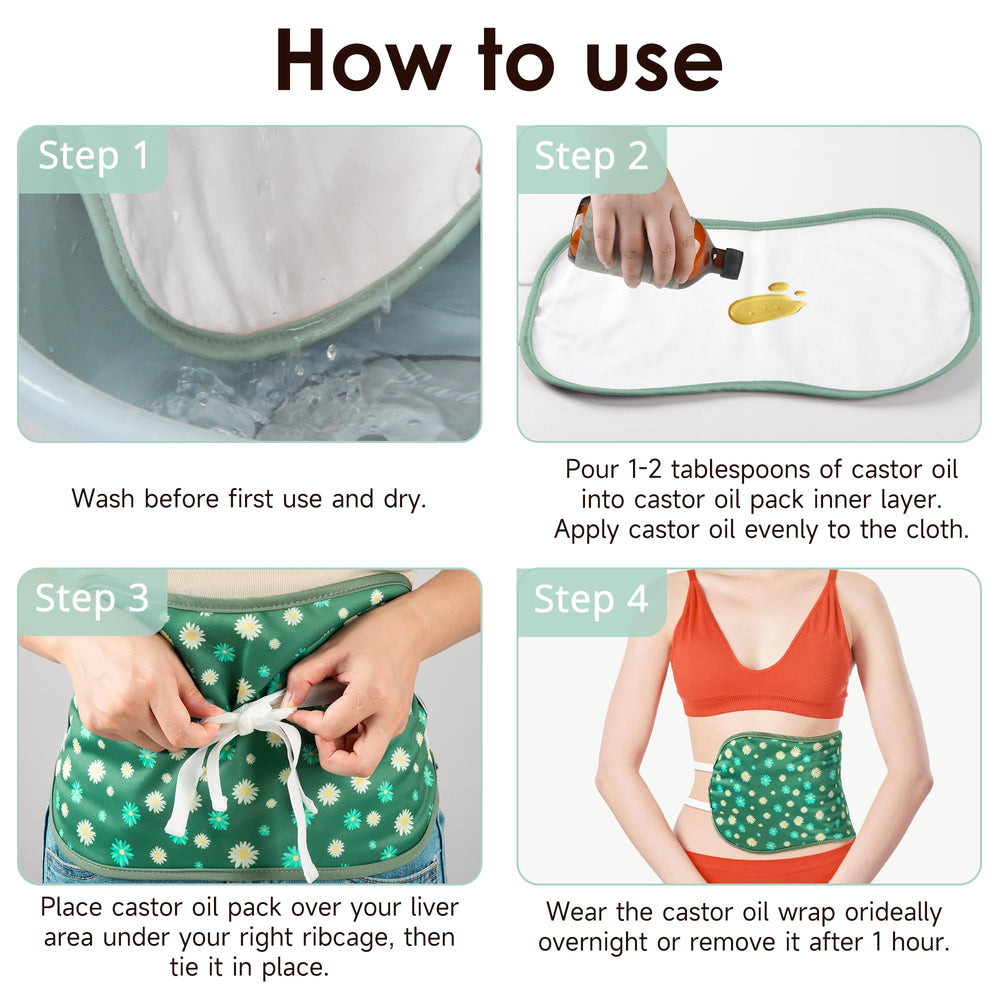 How to use

Step 1

Wash before first use and dry.

Step 2

Pour 1-2 tablespoons of castor oil into castor oil pack inner layer. Apply castor oil evenly to the cloth.

Step 3

Place castor oil pack over your liver area under your right ribcage, then tie it in place.

Step 4

Wear the castor oil wrap orideally overnight or remove it after 1 hour.