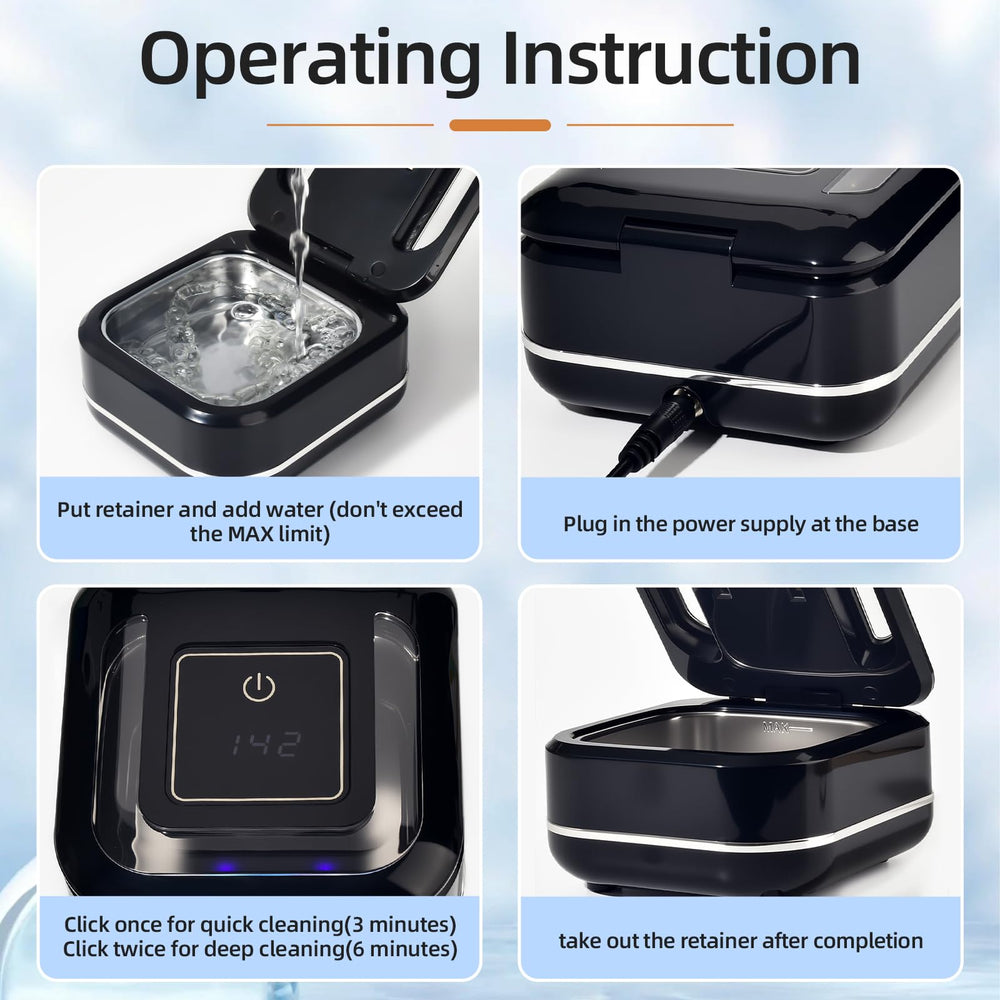 Operating Instruction

Put retainer and add water (don't exceed the MAX limit)

Plug in the power supply at the base

142

Click once for quick cleaning(3 minutes)
Click twice for deep cleaning(6 minutes)

MAX

take out the retainer after completion