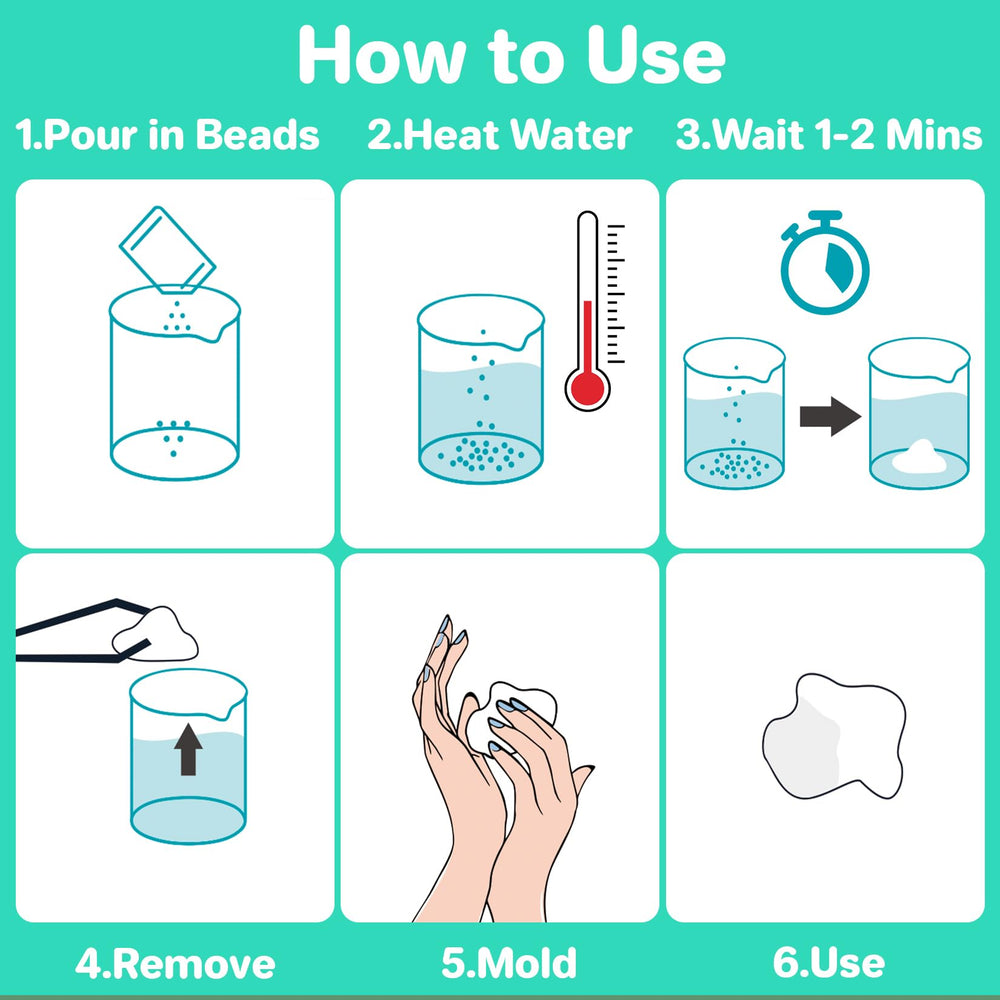 How to Use

1.Pour in Beads

2.Heat Water

3.Wait 1-2 Mins

4.Remove

5.Mold

6.Use