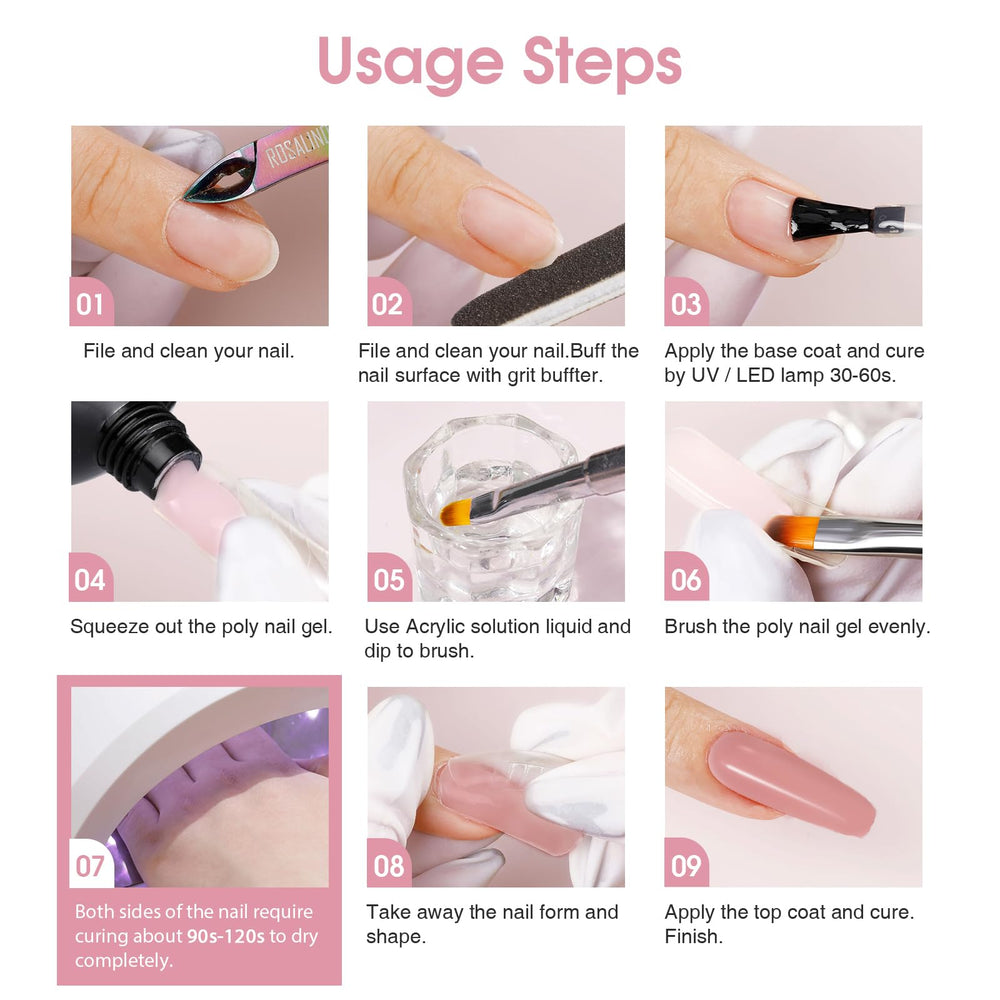 Usage Steps

ROSALIND

01
File and clean your nail.

02
File and clean your nail.Buff the nail surface with grit buffter.

03
Apply the base coat and cure by UV / LED lamp 30-60s.

04
Squeeze out the poly nail gel.

05
Use Acrylic solution liquid and dip to brush.

06
Brush the poly nail gel evenly.

07
Both sides of the nail require curing about 90s-120s to dry completely.

08
Take away the nail form and shape.

09
Apply the top coat and cure. Finish.