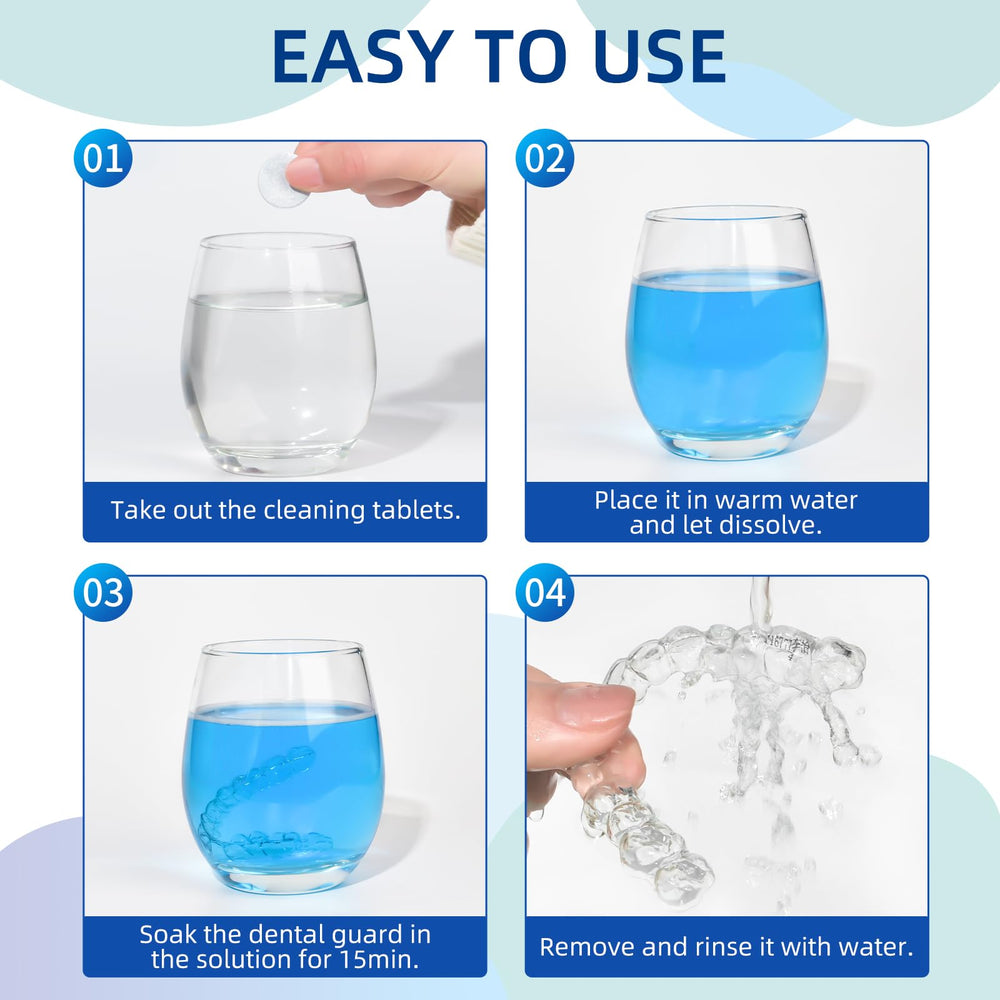 EASY TO USE

01

Take out the cleaning tablets.

02

Place it in warm water and let dissolve.

03

Soak the dental guard in the solution for 15min.

04

Remove and rinse it with water.