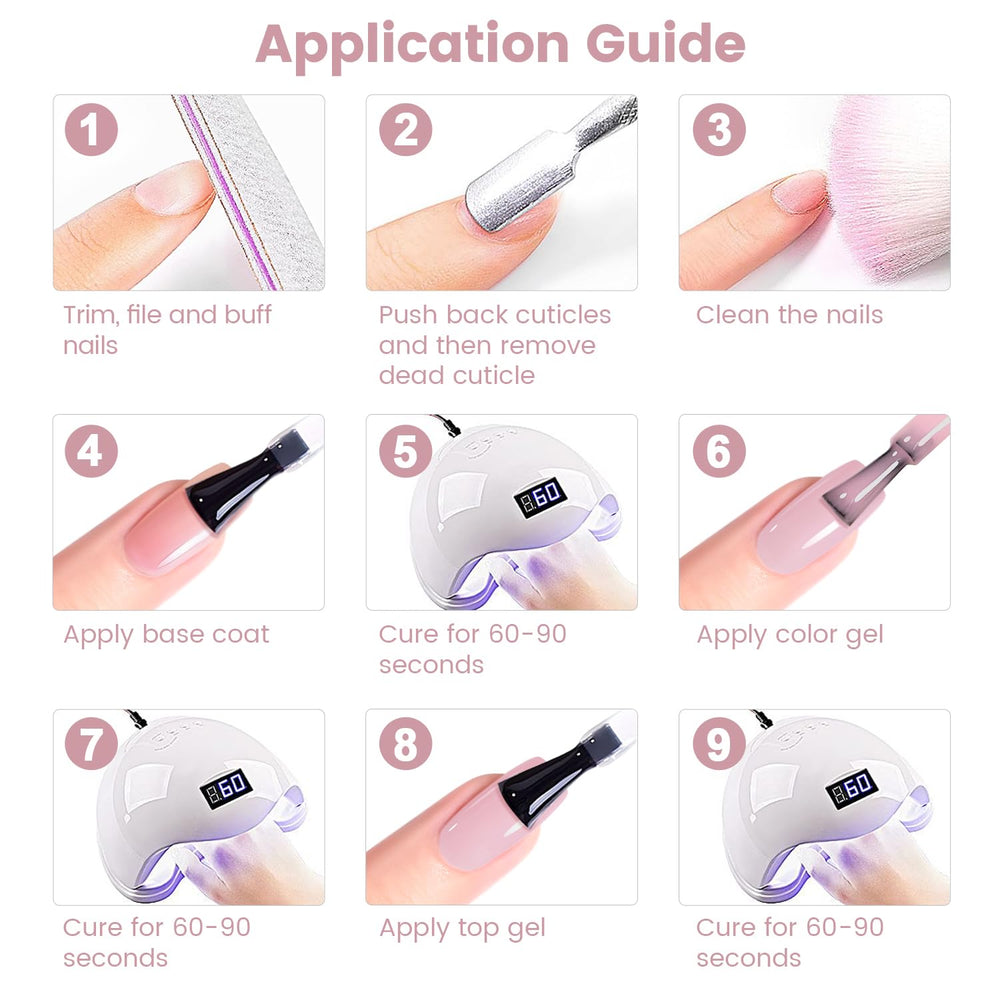 Application Guide

1

Trim, file and buff nails

2

Push back cuticles and then remove dead cuticle

3

Clean the nails

4

Apply base coat

5

60

Cure for 60-90 seconds

6

Apply color gel

7

60

Cure for 60-90 seconds

8

Apply top gel

9

60

Cure for 60-90 seconds