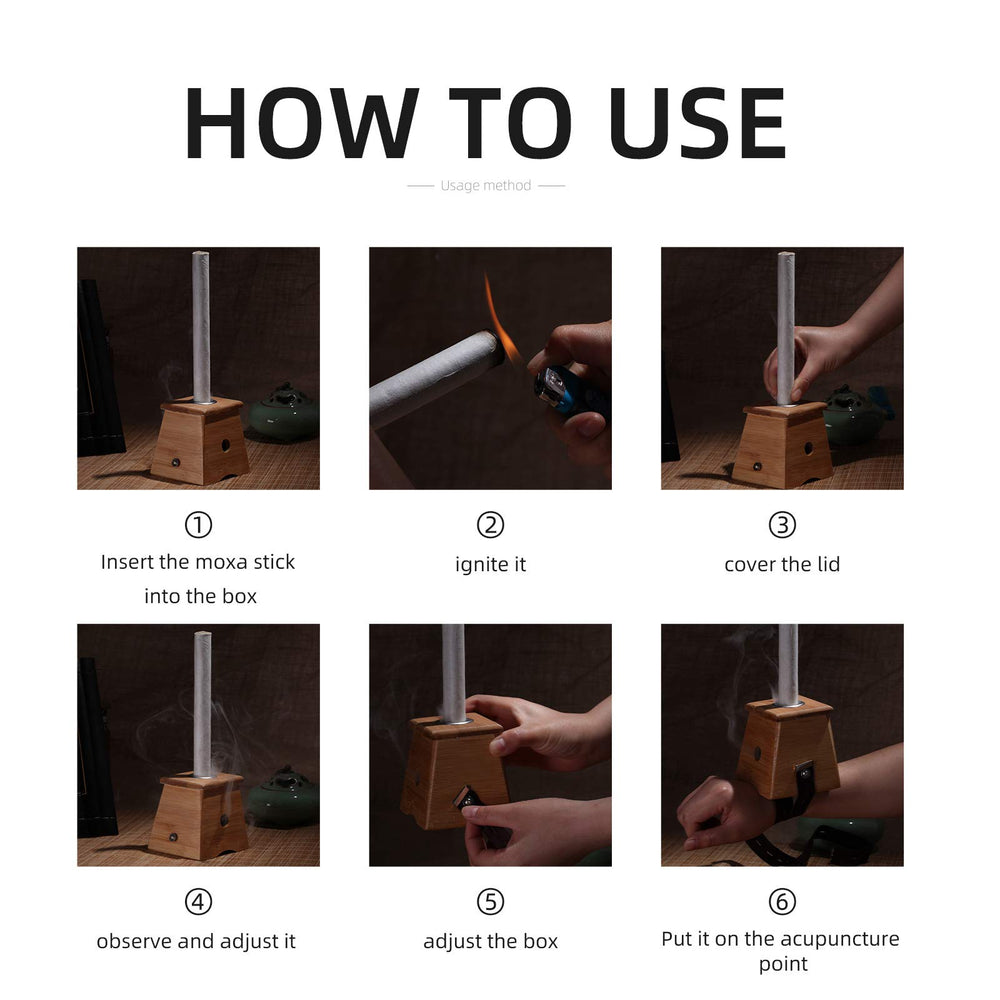 HOW TO USE

Usage method

①
Insert the moxa stick into the box

②
ignite it

③
cover the lid

④
observe and adjust it

⑤
adjust the box

⑥
Put it on the acupuncture point