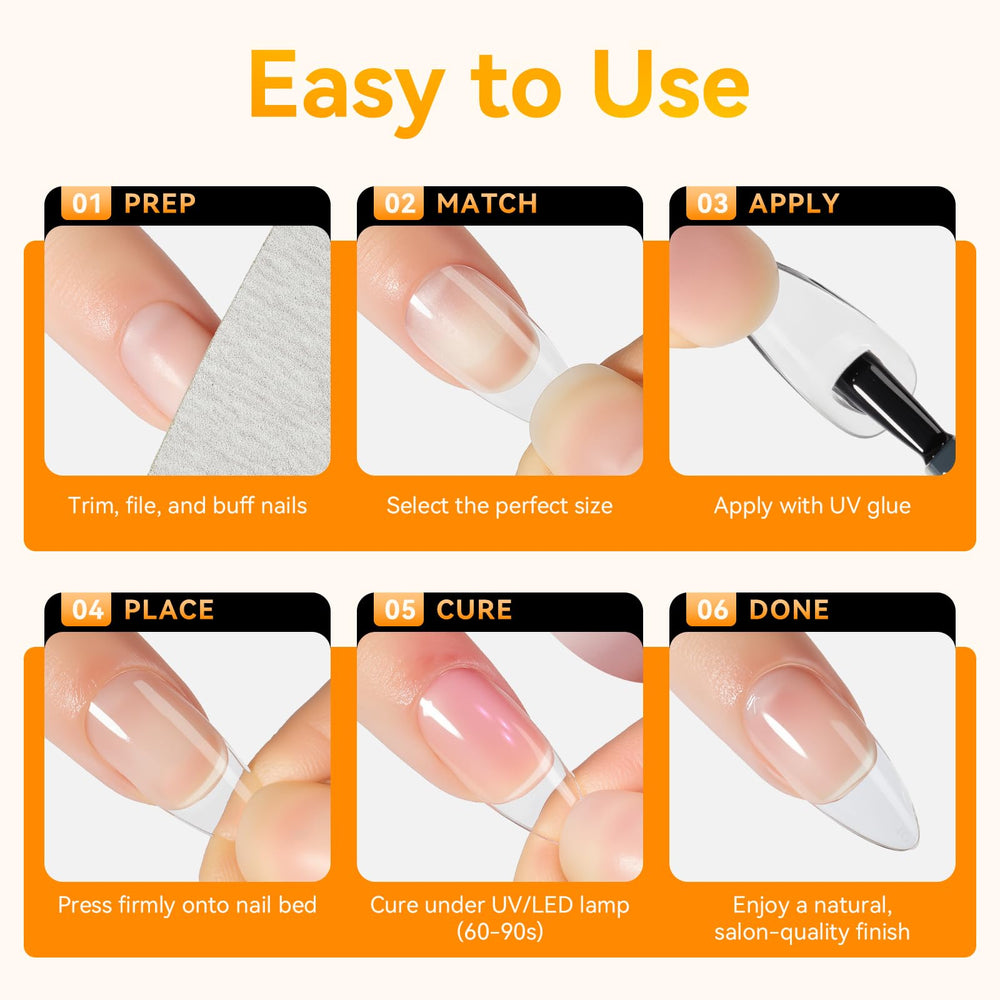 Easy to Use

01 PREP

Trim, file, and buff nails

02 MATCH

Select the perfect size

03 APPLY

Apply with UV glue

04 PLACE

Press firmly onto nail bed

05 CURE

Cure under UV/LED lamp (60-90s)

06 DONE

Enjoy a natural, salon-quality finish