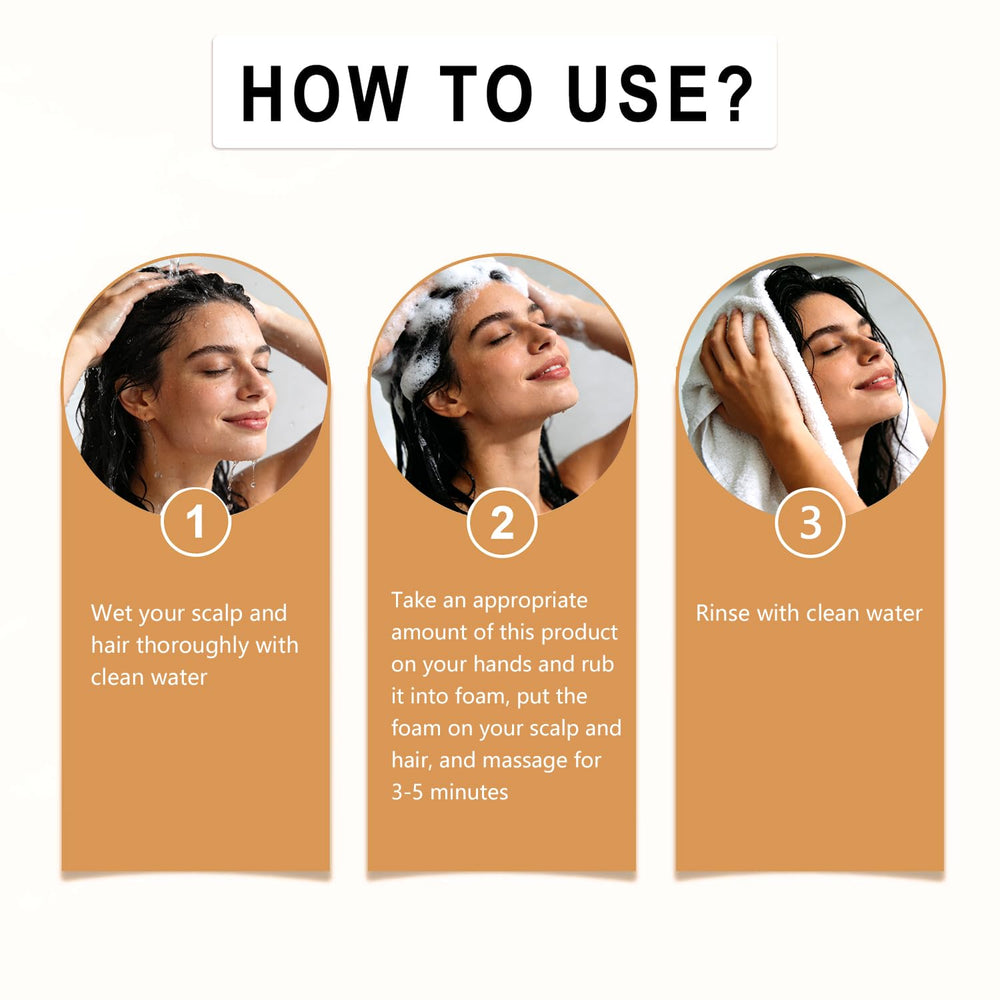 HOW TO USE?

1

Wet your scalp and hair thoroughly with clean water

2

Take an appropriate amount of this product on your hands and rub it into foam, put the foam on your scalp and hair, and massage for 3-5 minutes

3

Rinse with clean water