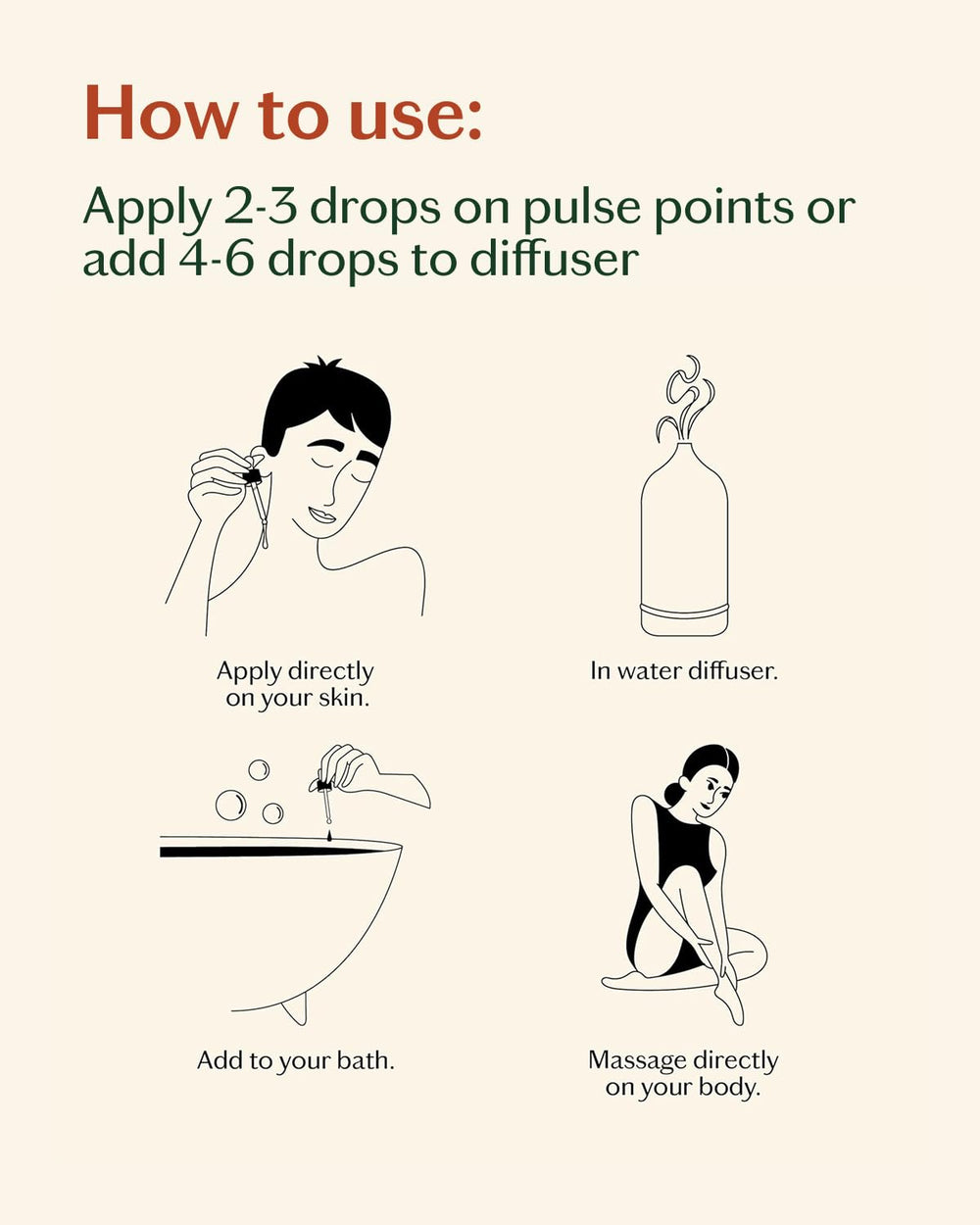 How to use:

Apply 2-3 drops on pulse points or add 4-6 drops to diffuser

Apply directly on your skin.

In water diffuser.

Add to your bath.

Massage directly on your body.