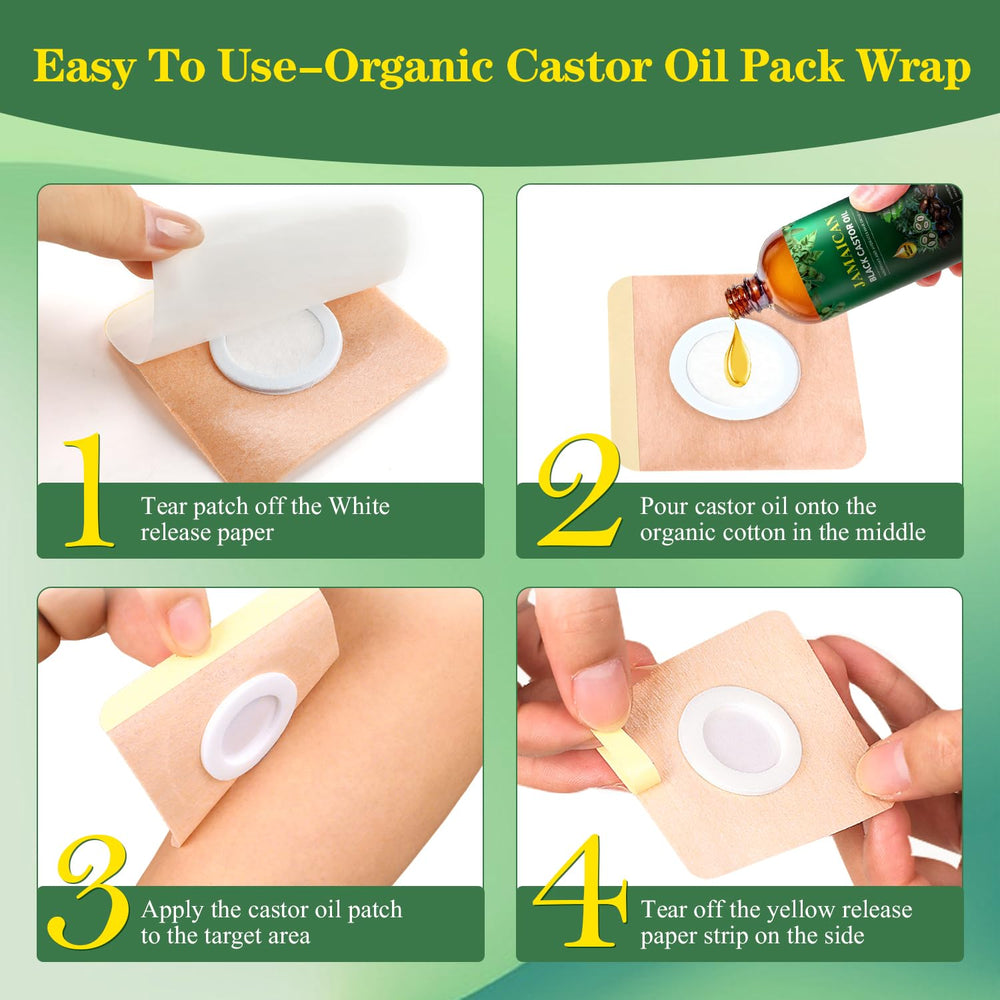 Easy To Use–Organic Castor Oil Pack Wrap

JAMAICAN BLACK CASTOR OIL

1 Tear patch off the White release paper

2 Pour castor oil onto the organic cotton in the middle

3 Apply the castor oil patch to the target area

4 Tear off the yellow release paper strip on the side