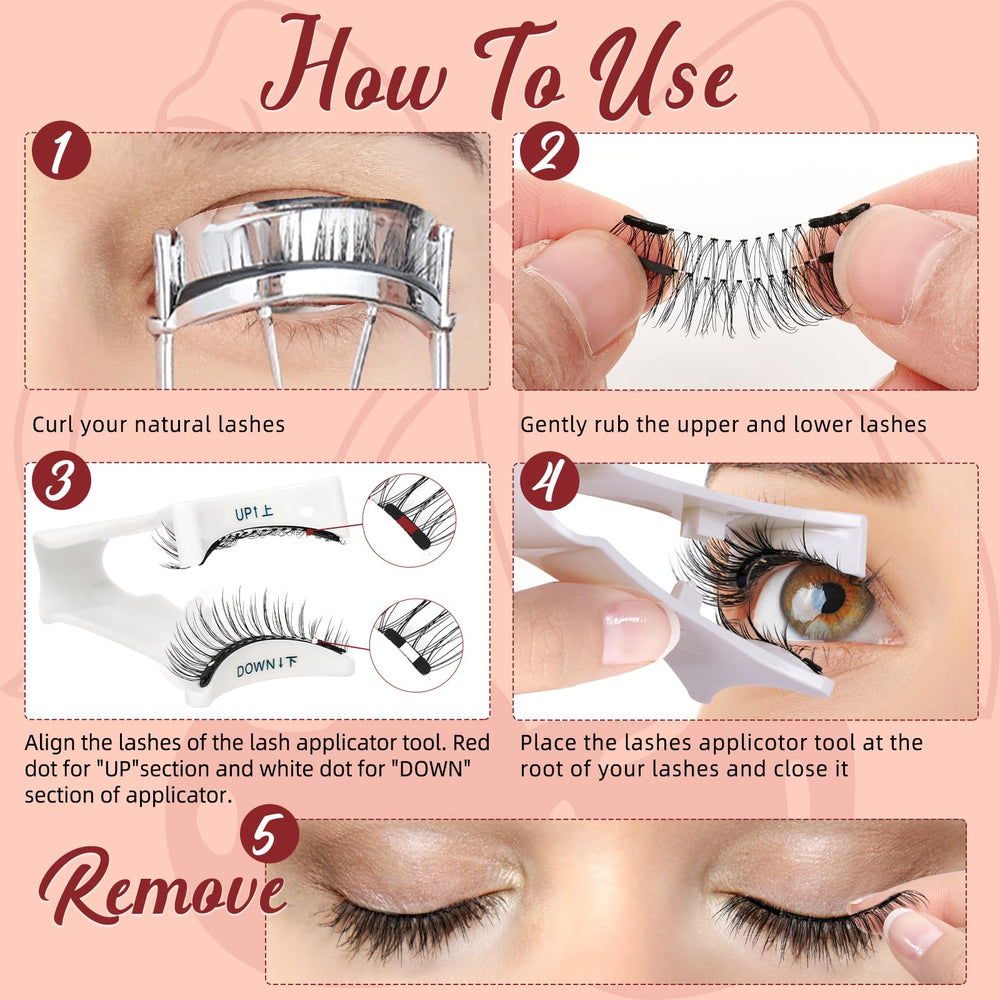 How To Use

1

Curl your natural lashes

2

Gently rub the upper and lower lashes

3

UP↑上

DOWN↓下

Align the lashes of the lash applicator tool. Red dot for "UP"section and white dot for "DOWN" section of applicator.

4

Place the lashes applicotor tool at the root of your lashes and close it

5

Remove