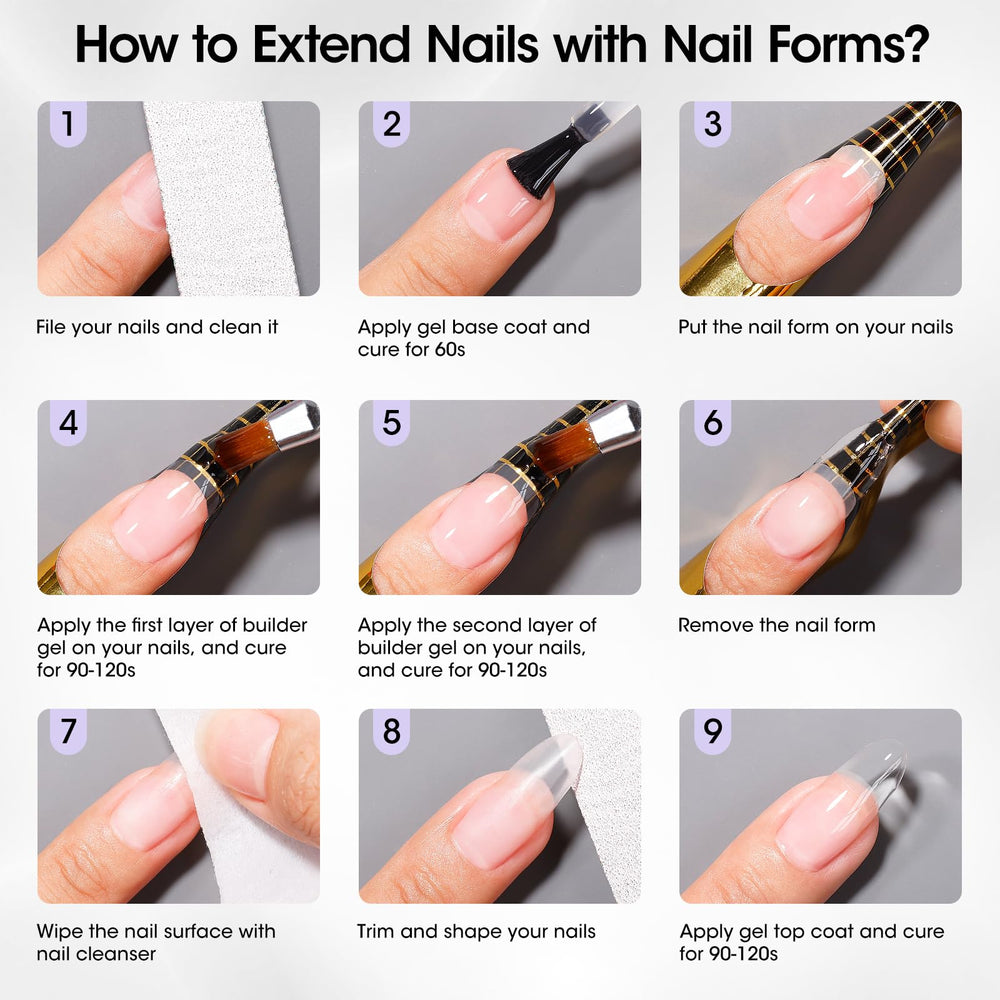 How to Extend Nails with Nail Forms?

1

File your nails and clean it

2

Apply gel base coat and cure for 60s

3

Put the nail form on your nails

4

Apply the first layer of builder gel on your nails, and cure for 90-120s

5

Apply the second layer of builder gel on your nails, and cure for 90-120s

6

Remove the nail form

7

Wipe the nail surface with nail cleanser

8

Trim and shape your nails

9

Apply gel top coat and cure for 90-120s