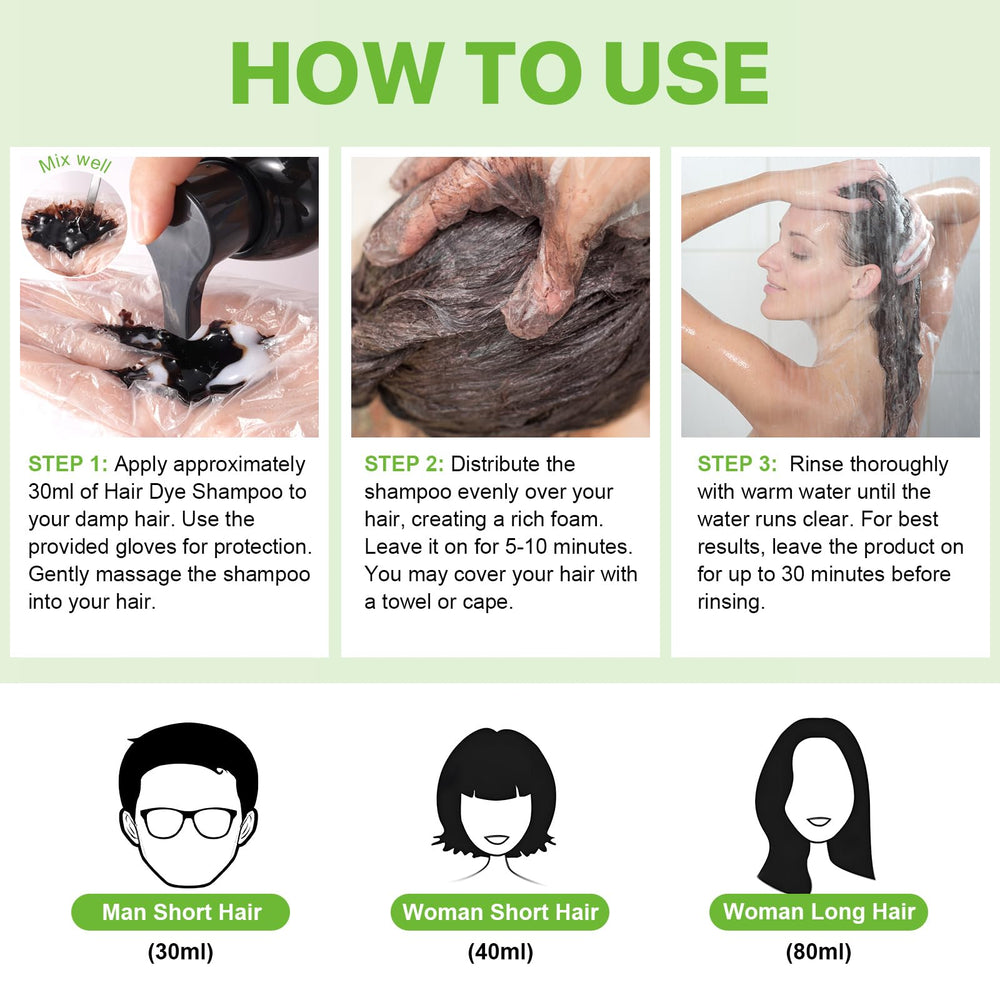 HOW TO USE

Mix well

STEP 1: Apply approximately 30ml of Hair Dye Shampoo to your damp hair. Use the provided gloves for protection. Gently massage the shampoo into your hair.

STEP 2: Distribute the shampoo evenly over your hair, creating a rich foam. Leave it on for 5-10 minutes. You may cover your hair with a towel or cape.

STEP 3: Rinse thoroughly with warm water until the water runs clear. For best results, leave the product on for up to 30 minutes before rinsing.

Man Short Hair
(30ml)

Woman Short Hair
(40ml)

Woman Long Hair
(80ml)