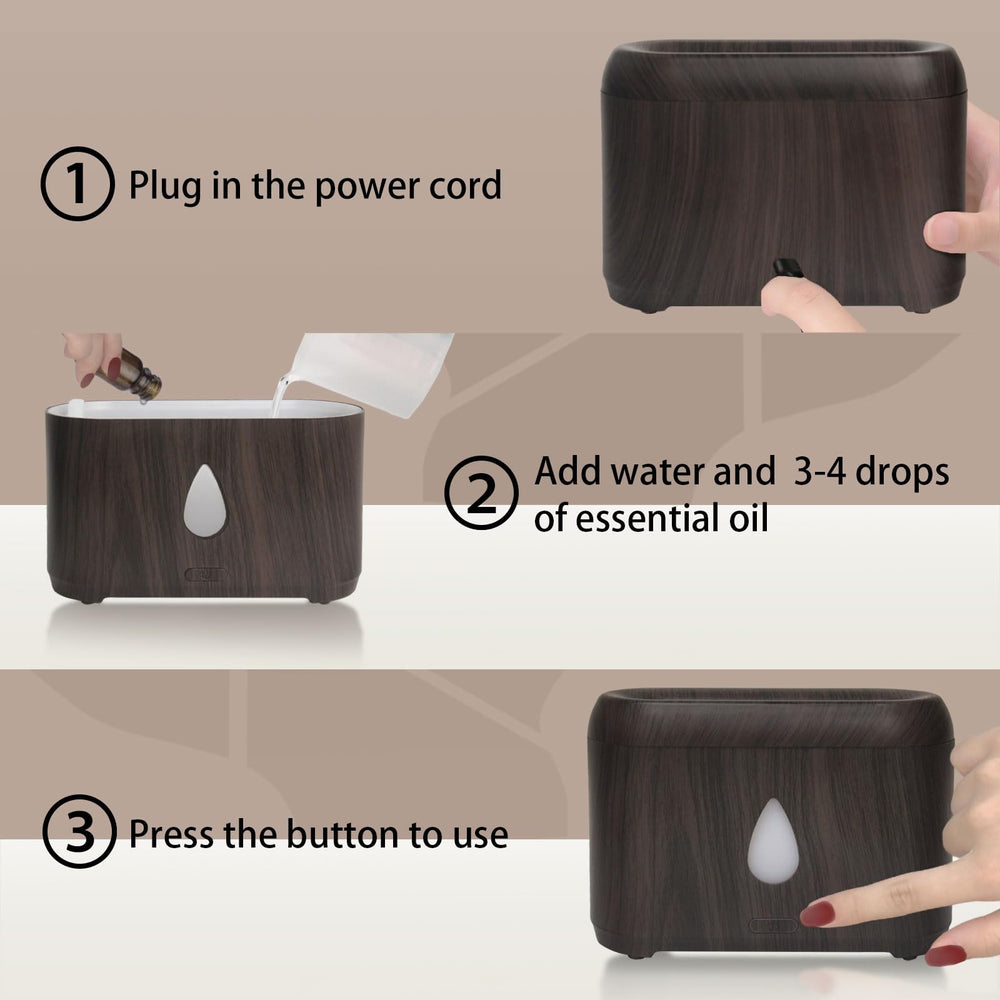 ① Plug in the power cord

② Add water and 3-4 drops of essential oil

③ Press the button to use