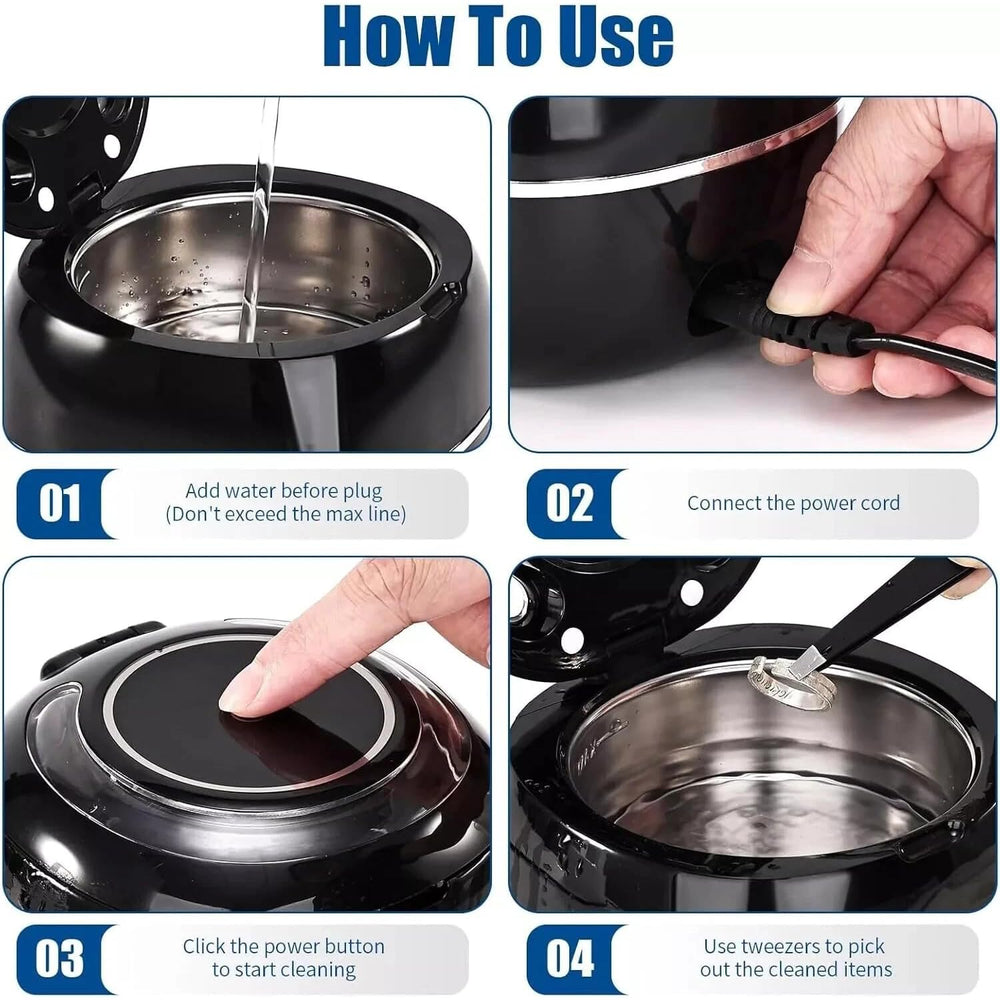 How To Use

01
Add water before plug
(Don't exceed the max line)

02
Connect the power cord

03
Click the power button
to start cleaning

04
Use tweezers to pick
out the cleaned items