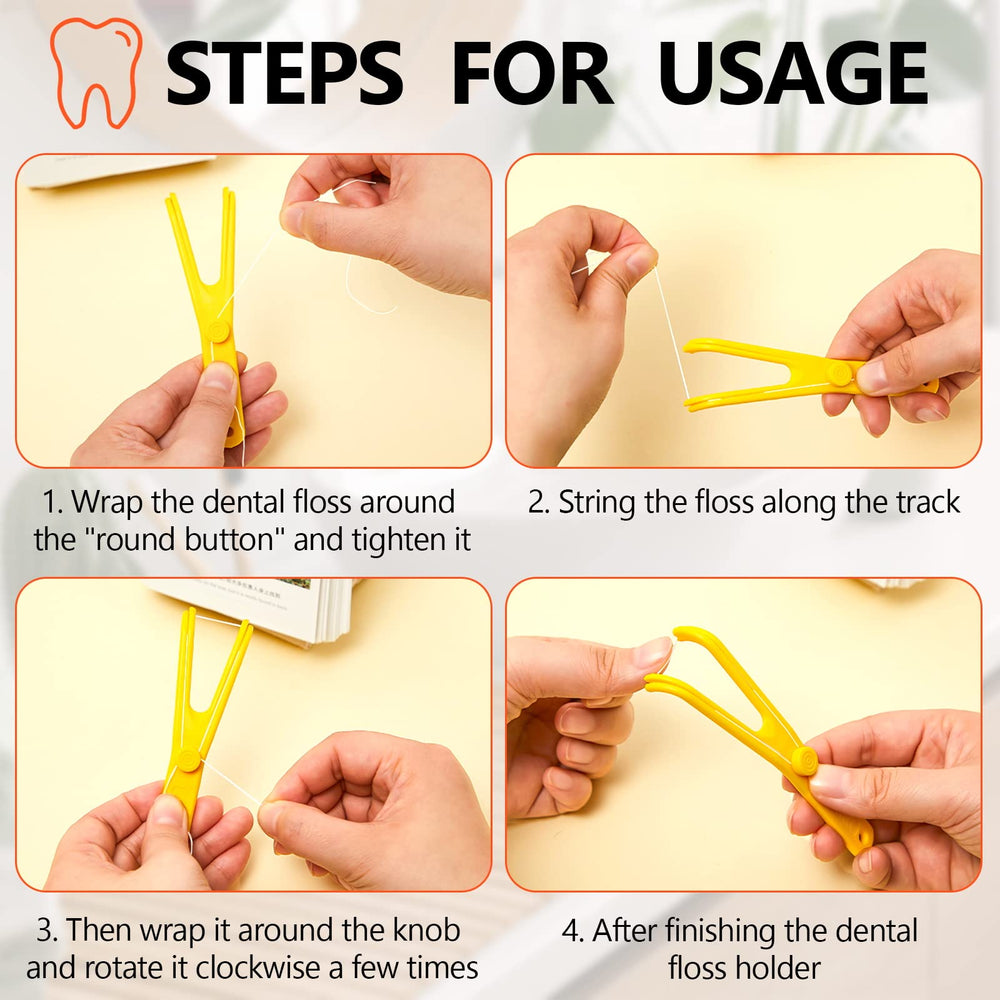 STEPS FOR USAGE

1. Wrap the dental floss around the "round button" and tighten it

2. String the floss along the track

3. Then wrap it around the knob and rotate it clockwise a few times

4. After finishing the dental floss holder