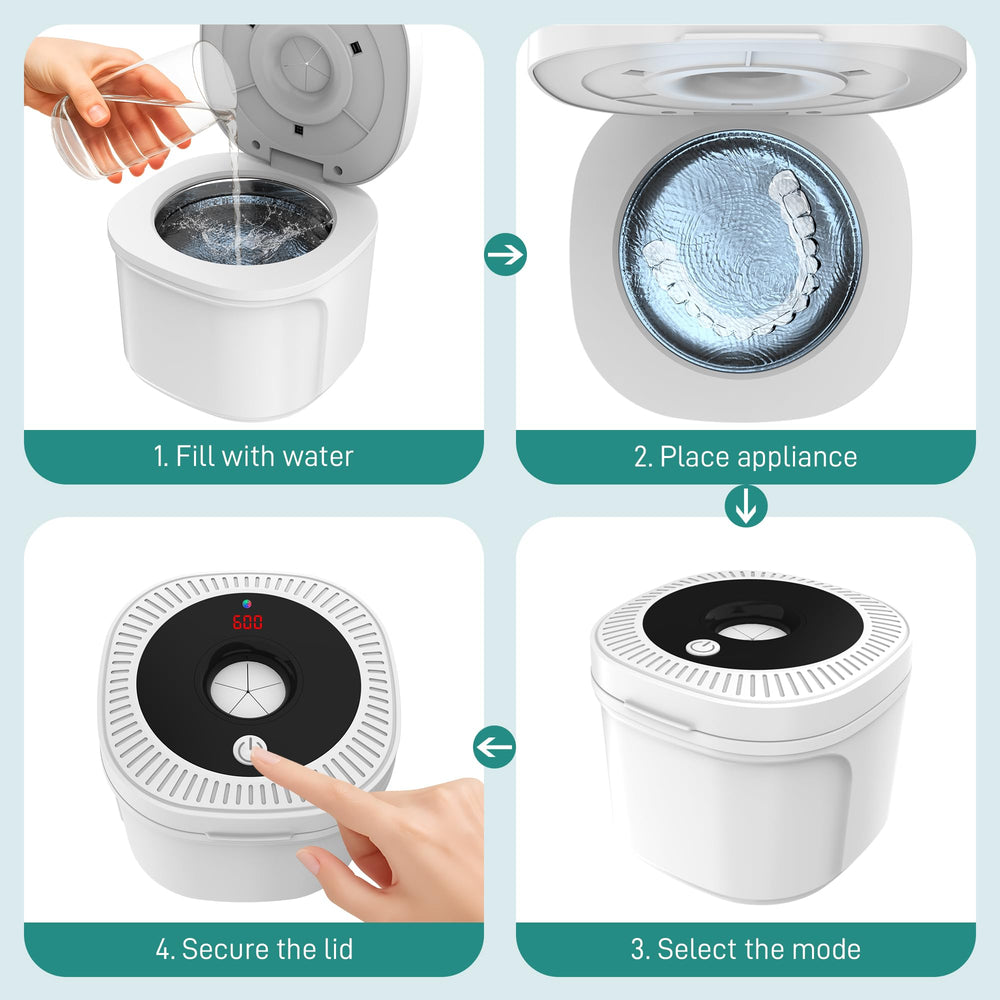 1. Fill with water

2. Place appliance

600

4. Secure the lid

3. Select the mode