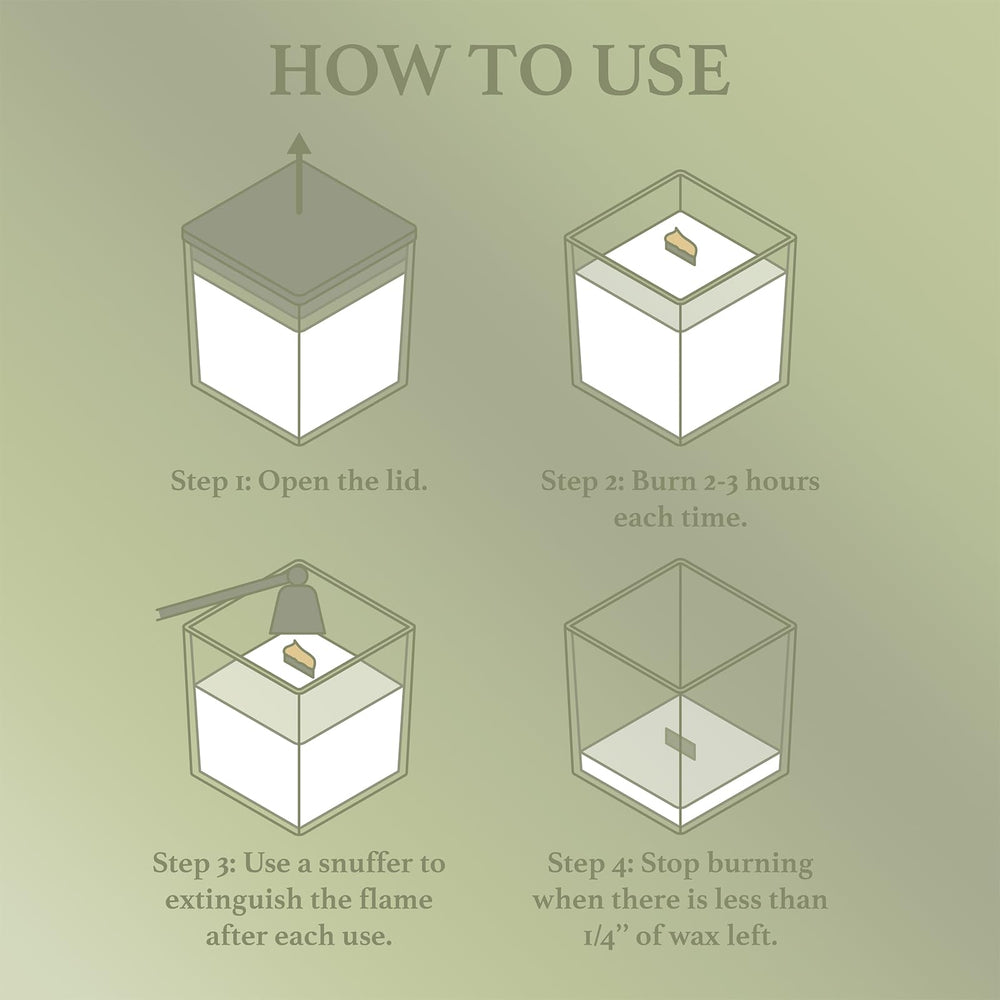 HOW TO USE

Step 1: Open the lid.

Step 2: Burn 2-3 hours each time.

Step 3: Use a snuffer to extinguish the flame after each use.

Step 4: Stop burning when there is less than 1/4" of wax left.